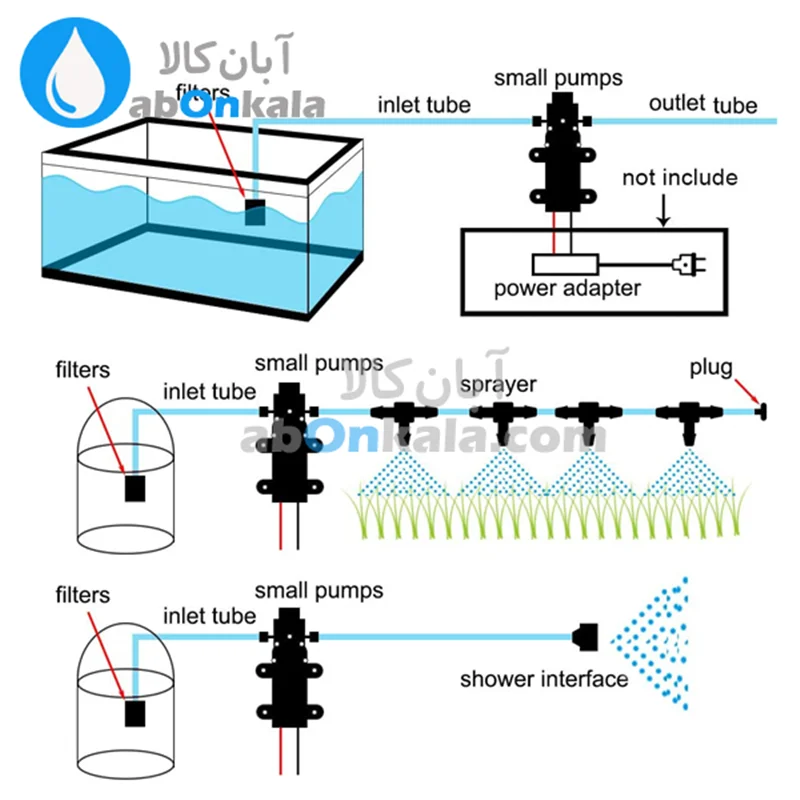 آبان کالا
abOnkala
filters
inlet tube
small pumps
outlet tube
not include
power adapter

آبان کالا
abOnkala.com
filters
inlet tube
small pumps
sprayer
plug

filters
inlet tube
small pumps
shower interface